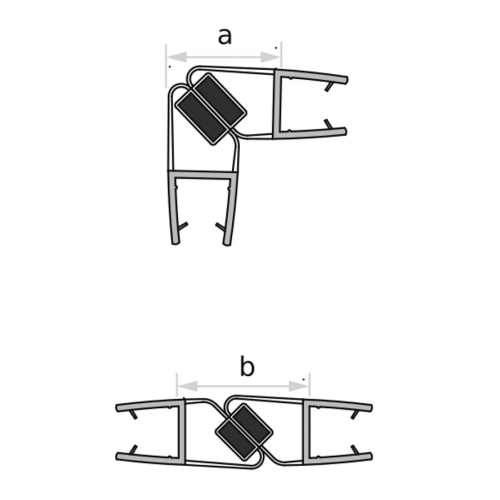 a

b